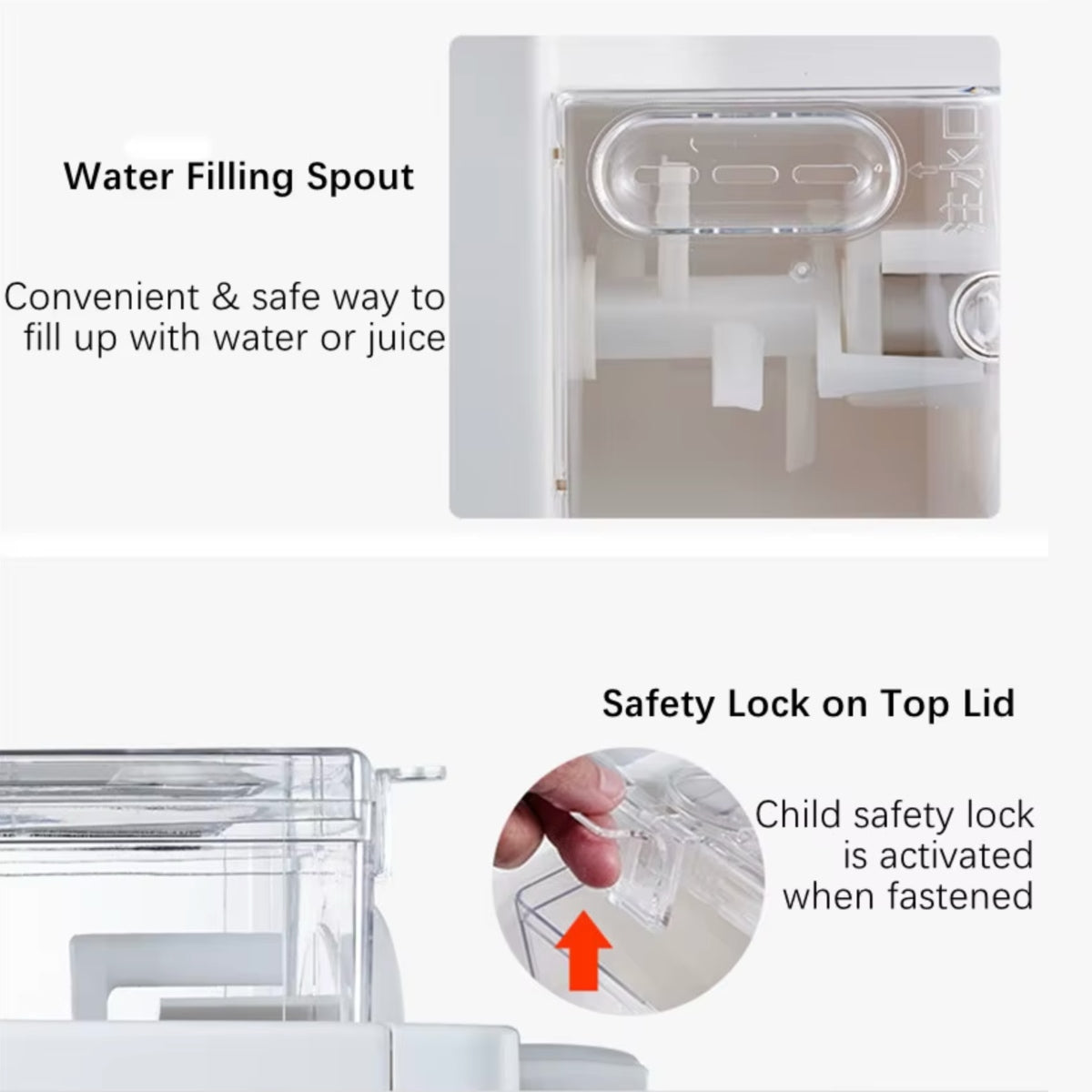 Water Filling Spout

Convenient & safe way to fill up with water or juice

注水口

Safety Lock on Top Lid

Child safety lock is activated when fastened